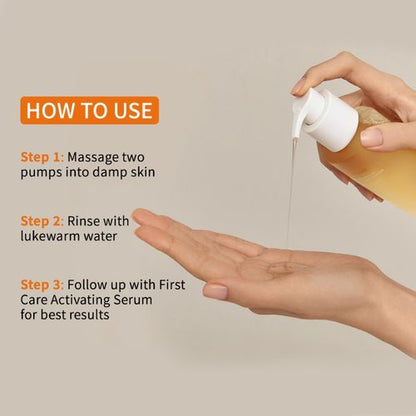 HOW TO USE

Step 1: Massage two pumps into damp skin

Step 2: Rinse with lukewarm water

Step 3: Follow up with First Care Activating Serum for best results